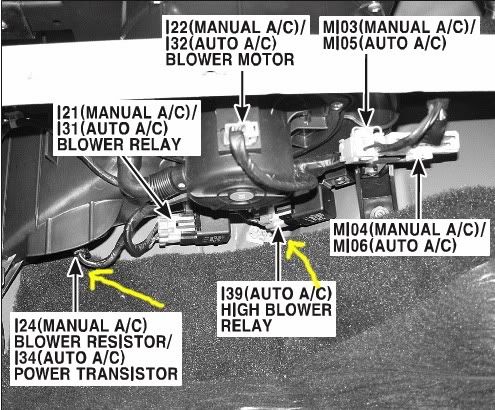 I22(MANUAL A/C)/
I32(AUTO A/C)
BLOWER MOTOR

MI03(MANUAL A/C)/
MI05(AUTO A/C)

I21(MANUAL A/C)/
I31(AUTO A/C)
BLOWER RELAY

MI04(MANUAL A/C)/
MI06(AUTO A/C)

I39(AUTO A/C)
HIGH BLOWER
RELAY

I24(MANUAL A/C)
BLOWER RESISTOR/
I34(AUTO A/C)
POWER TRANSISTOR